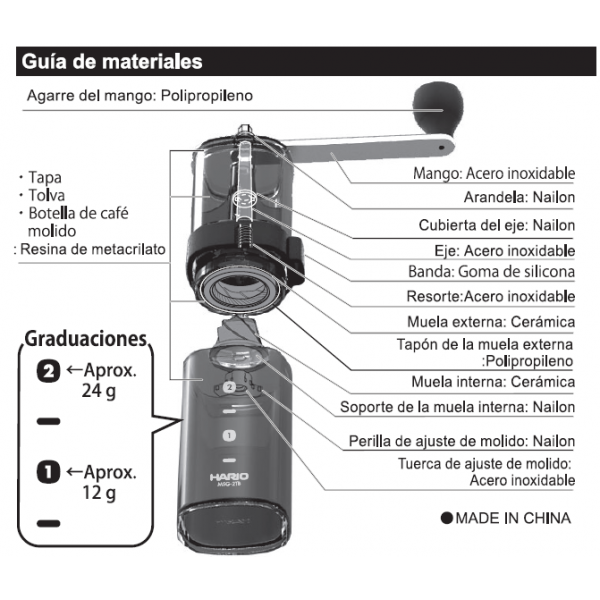 Guía de materiales

Agarre del mango: Polipropileno

・Tapa
・Tolva
・Botella de café molido
: Resina de metacrilato

Mango: Acero inoxidable
Arandela: Nailon
Cubierta del eje: Nailon
Eje: Acero inoxidable
Banda: Goma de silicona
Resorte:Acero inoxidable
Muela externa: Cerámica
Tapón de la muela externa :Polipropileno
Muela interna: Cerámica
Soporte de la muela interna: Nailon
Perilla de ajuste de molido: Nailon
Tuerca de ajuste de molido: Acero inoxidable

Graduaciones
2 ←Aprox. 24 g
1 ←Aprox. 12 g

2
1
HARIO
MSG-2TB

●MADE IN CHINA